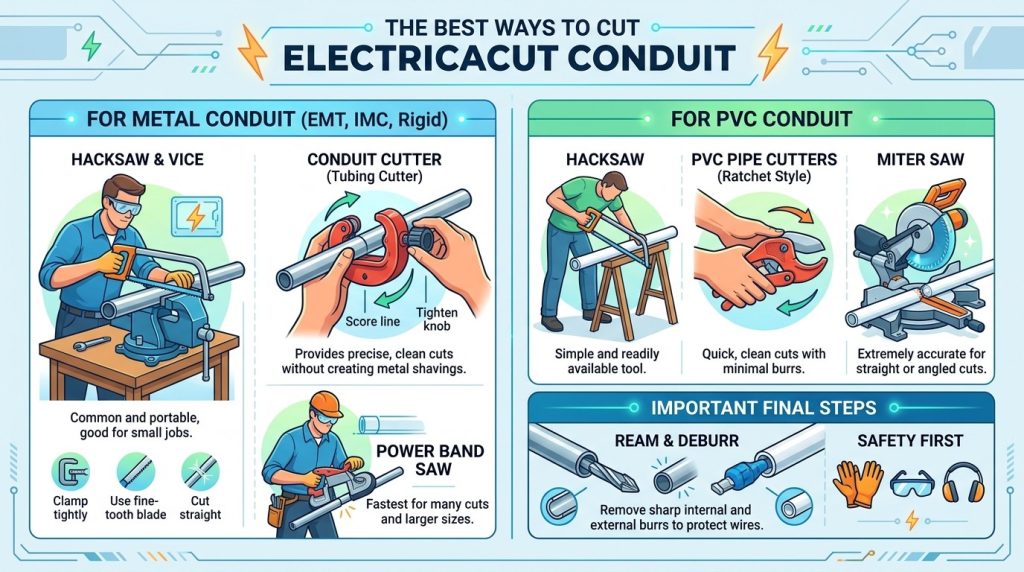 THE BEST WAYS TO CUT
ELECTRICACUT CONDUIT

FOR METAL CONDUIT (EMT, IMC, Rigid)

HACKSAW & VICE

Common and portable, good for small jobs.

Clamp tightly

Use fine-tooth blade

Cut straight

CONDUIT CUTTER
(Tubing Cutter)

Score line

Tighten knob

Provides precise, clean cuts without creating metal shavings.

POWER BAND SAW

Fastest for many cuts and larger sizes.

FOR PVC CONDUIT

HACKSAW

Simple and readily available tool.

PVC PIPE CUTTERS
(Ratchet Style)

Quick, clean cuts with minimal burrs.

MITER SAW

Extremely accurate for straight or angled cuts.

IMPORTANT FINAL STEPS

REAM & DEBURR

Remove sharp internal and external burrs to protect wires.

SAFETY FIRST